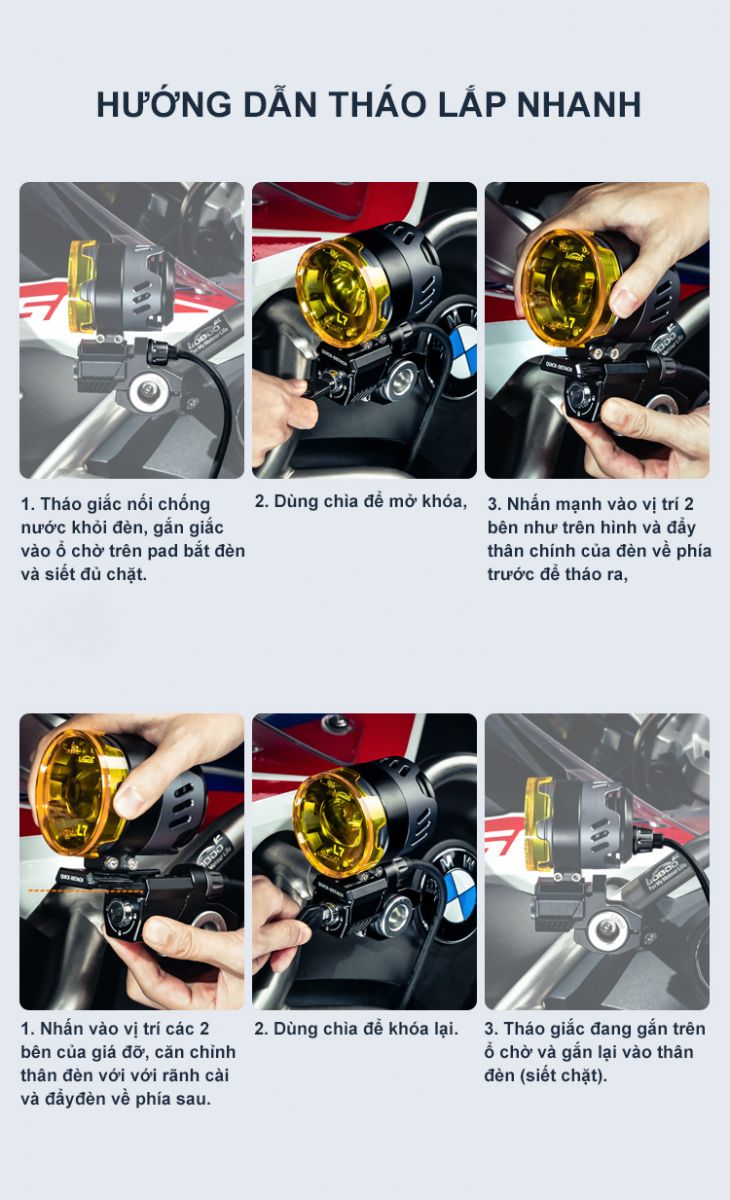 HƯỚNG DẪN THÁO LẮP NHANH

1. Tháo giắc nối chống nước khỏi đèn, gắn giắc vào ổ chờ trên pad bắt đèn và siết đủ chặt.

2. Dùng chìa để mở khóa,

3. Nhấn mạnh vào vị trí 2 bên như trên hình và đẩy thân chính của đèn về phía trước để tháo ra,

1. Nhấn vào vị trí các 2 bên của giá đỡ, căn chỉnh thân đèn với với rãnh cài và đẩyđèn về phía sau.

2. Dùng chìa để khóa lại.

3. Tháo giắc đang gắn trên ổ chờ và gắn lại vào thân đèn (siết chặt).